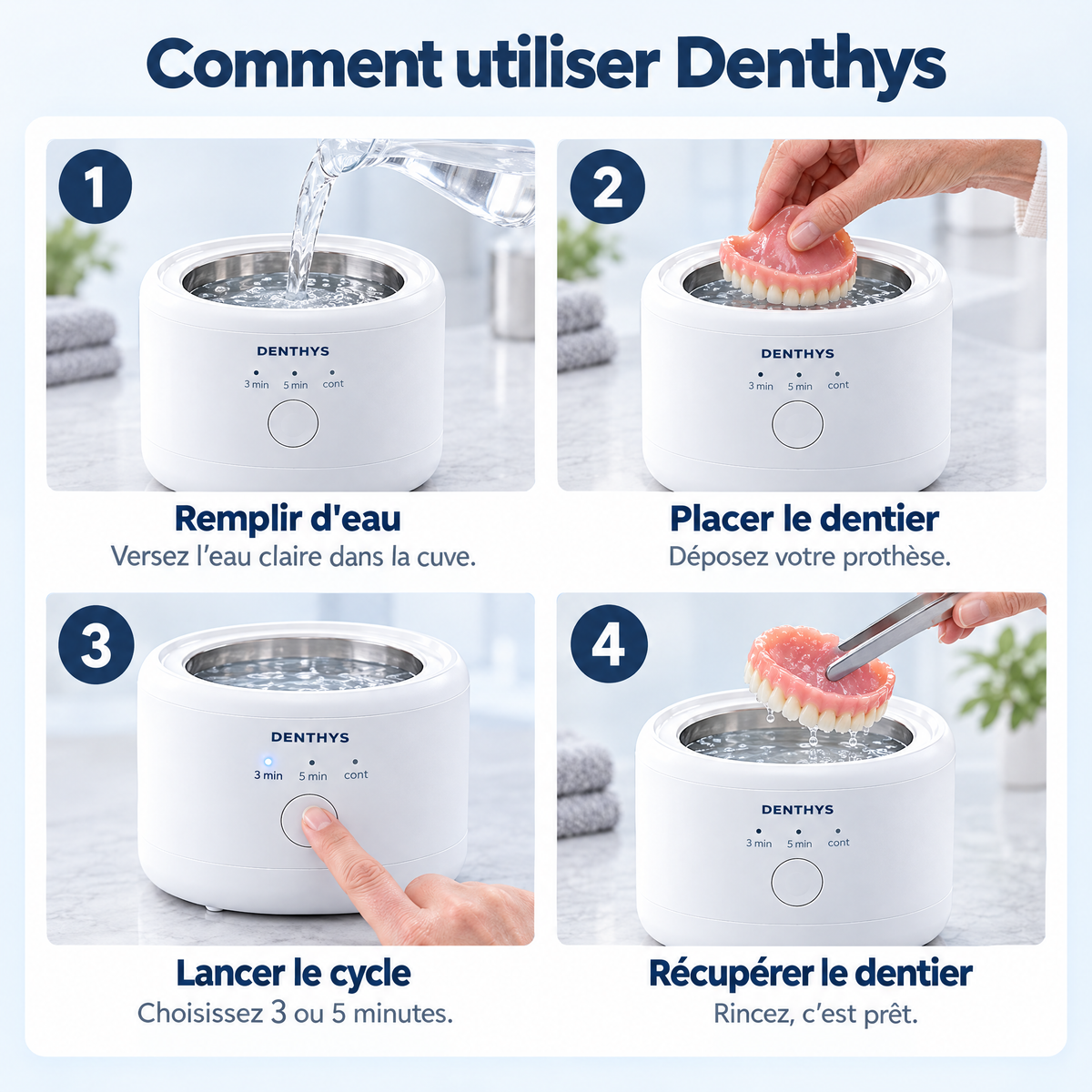 Comment utiliser Denthys

1

DENTHYS
3 min 5 min cont

Remplir d'eau
Versez l'eau claire dans la cuve.

2

DENTHYS
3 min 5 min cont

Placer le dentier
Déposez votre prothèse.

3

DENTHYS
3 min 5 min cont

Lancer le cycle
Choisissez 3 ou 5 minutes.

4

DENTHYS
3 min 5 min cont

Récupérer le dentier
Rincez, c'est prêt.